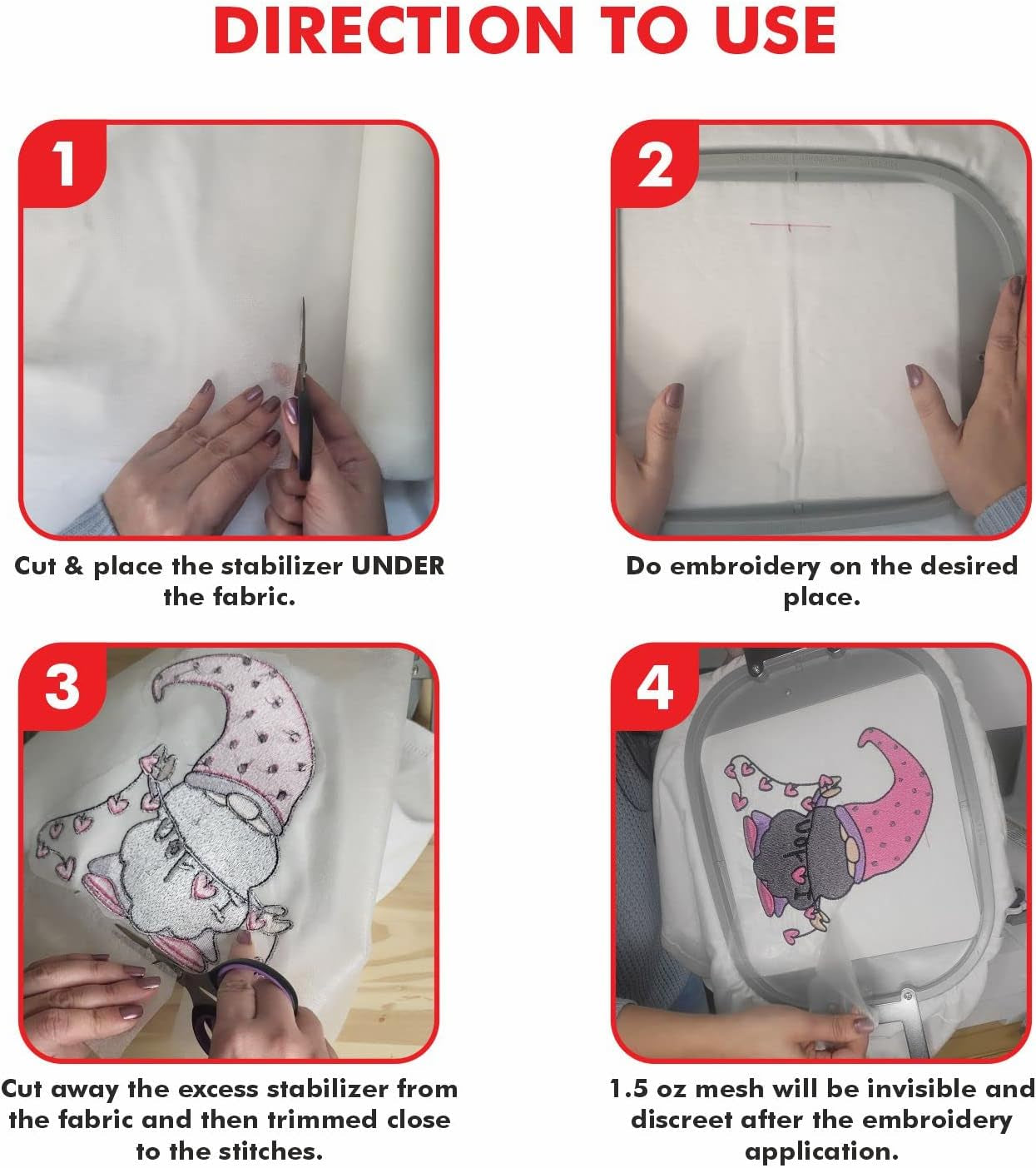 DIRECTION TO USE

1

Cut & place the stabilizer UNDER the fabric.

2

Do embroidery on the desired place.

3

Cut away the excess stabilizer from the fabric and then trimmed close to the stitches.

4

1.5 oz mesh will be invisible and discreet after the embroidery application.