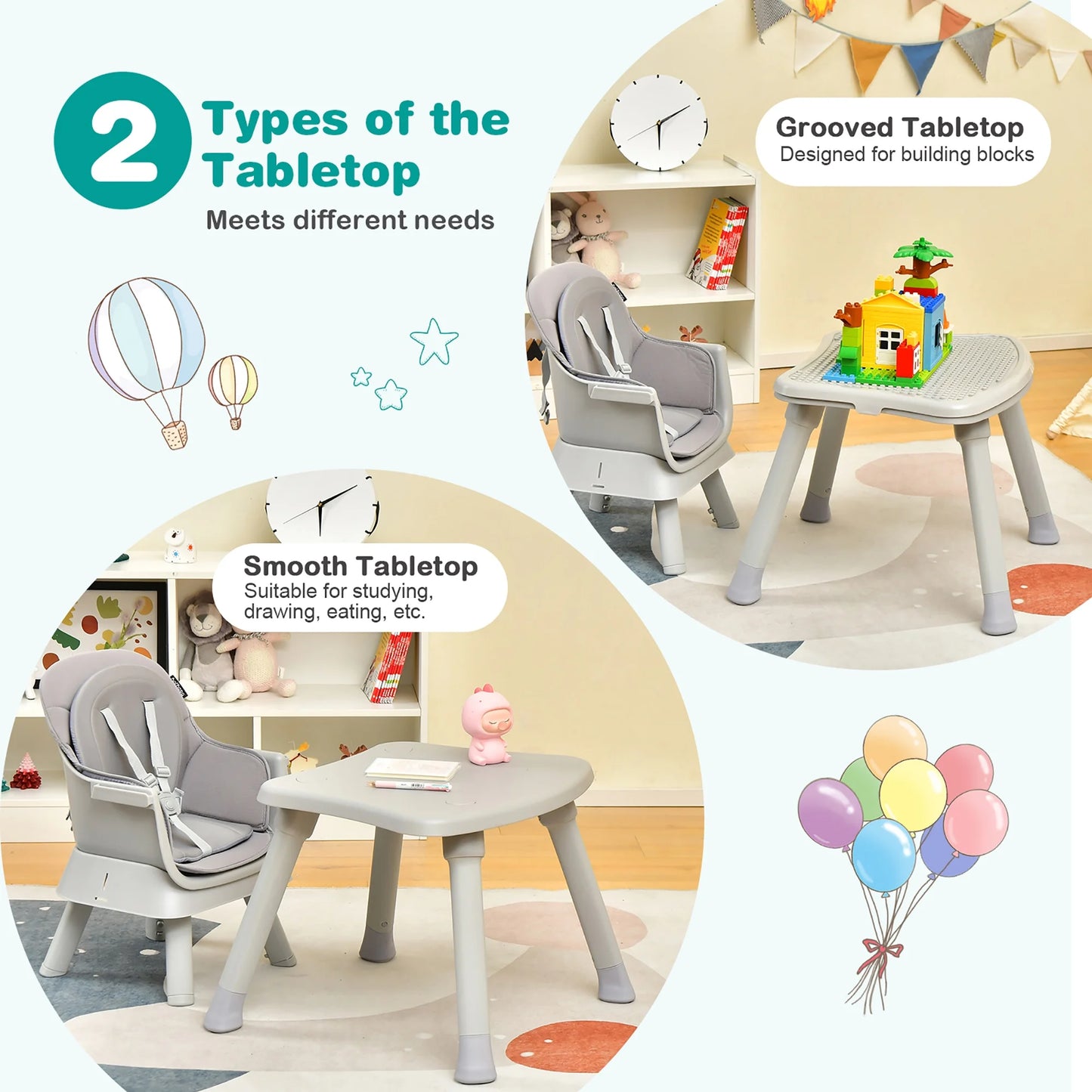 2 Types of the Tabletop

Meets different needs

Grooved Tabletop
Designed for building blocks

Smooth Tabletop
Suitable for studying, drawing, eating, etc.