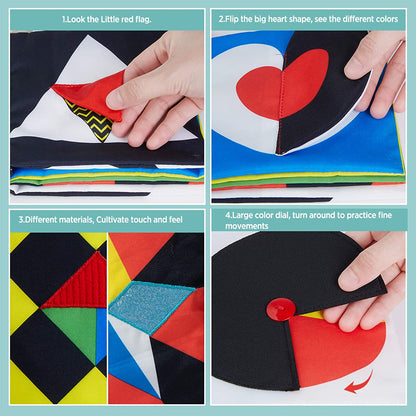 1.Look the Little red flag.

2.Flip the big heart shape, see the different colors

3.Different materials, Cultivate touch and feel

4.Large color dial, turn around to practice fine movements