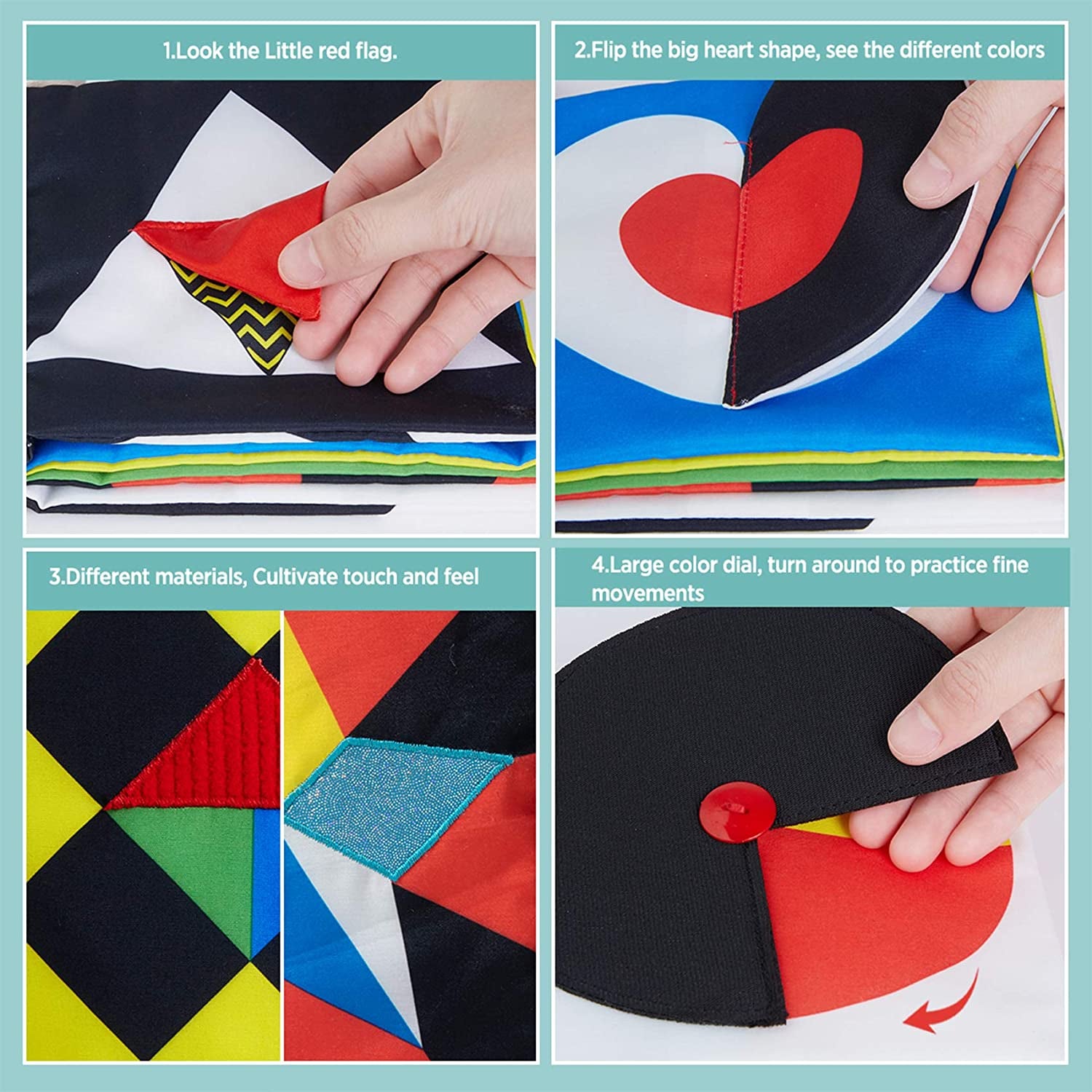 1.Look the Little red flag.

2.Flip the big heart shape, see the different colors

3.Different materials, Cultivate touch and feel

4.Large color dial, turn around to practice fine movements