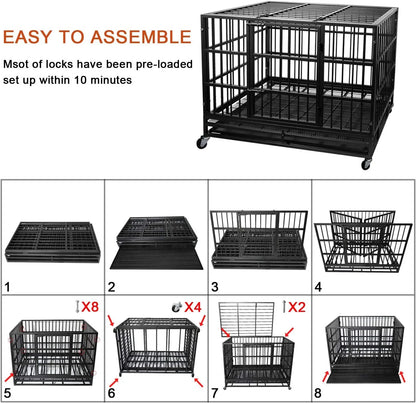 EASY TO ASSEMBLE

Msot of locks have been pre-loaded set up within 10 minutes

1

2

3

4

X8

5

X4

6

X2

7

8