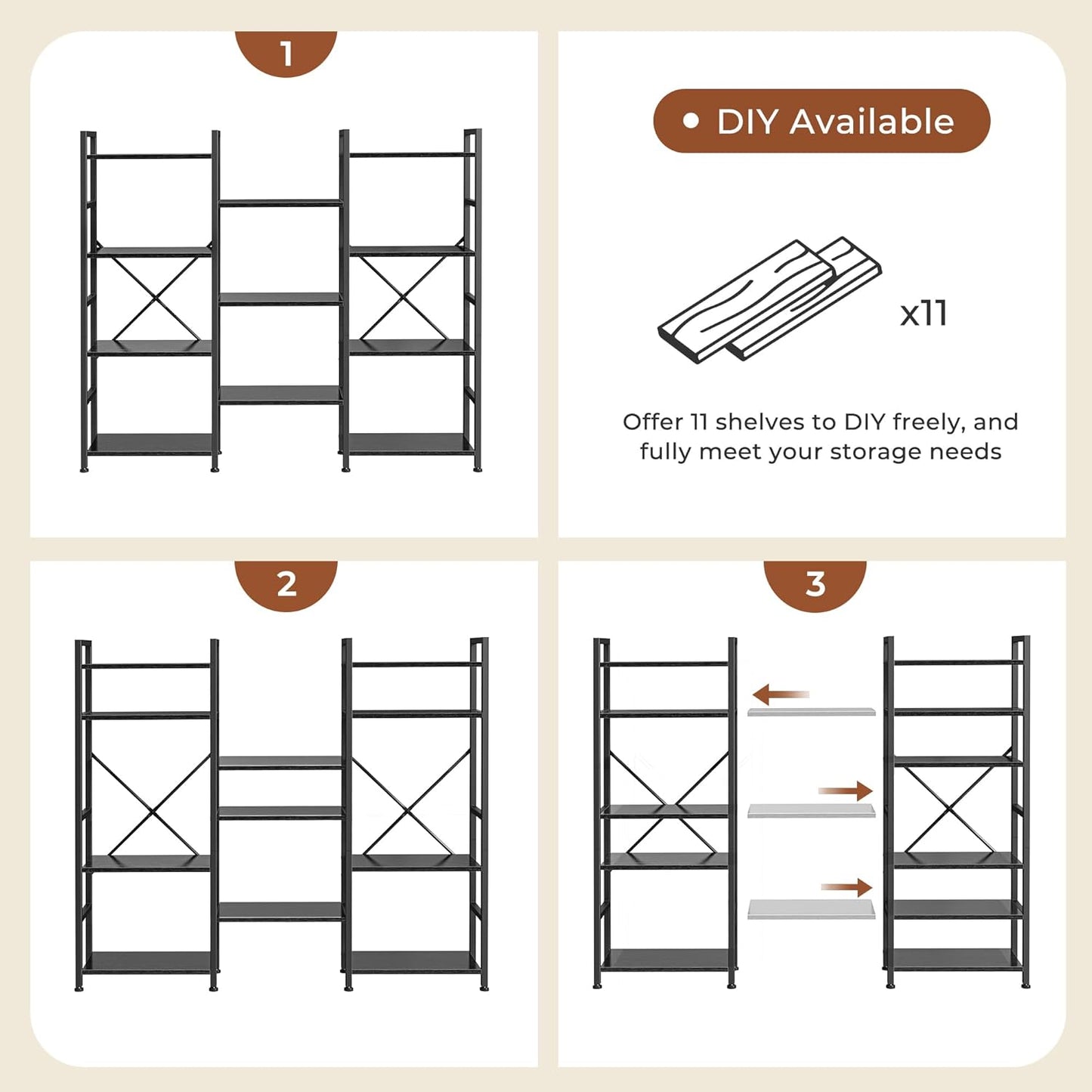 1

• DIY Available

x11

Offer 11 shelves to DIY freely, and fully meet your storage needs

2

3